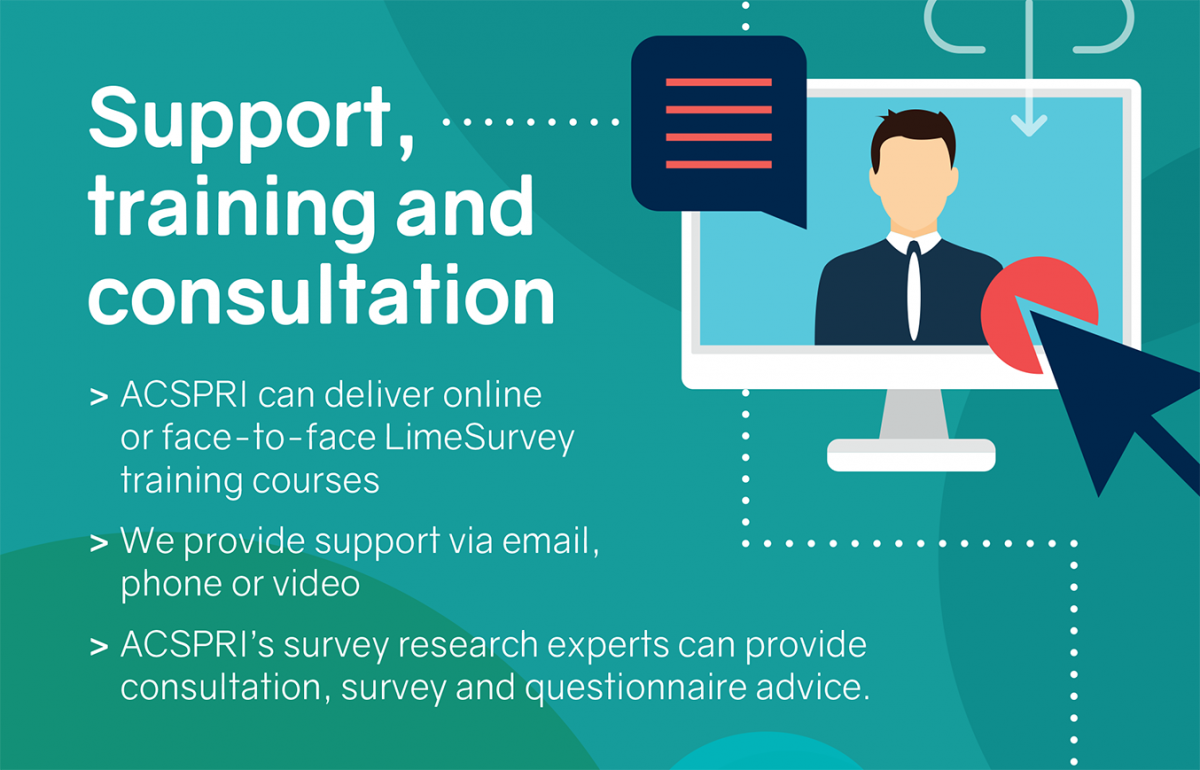 Support, training and consultation

> ACSPRI can deliver online or face-to-face LimeSurvey training courses

> We provide support via email, phone or video

> ACSPRI's survey research experts can provide consultation, survey and questionnaire advice.