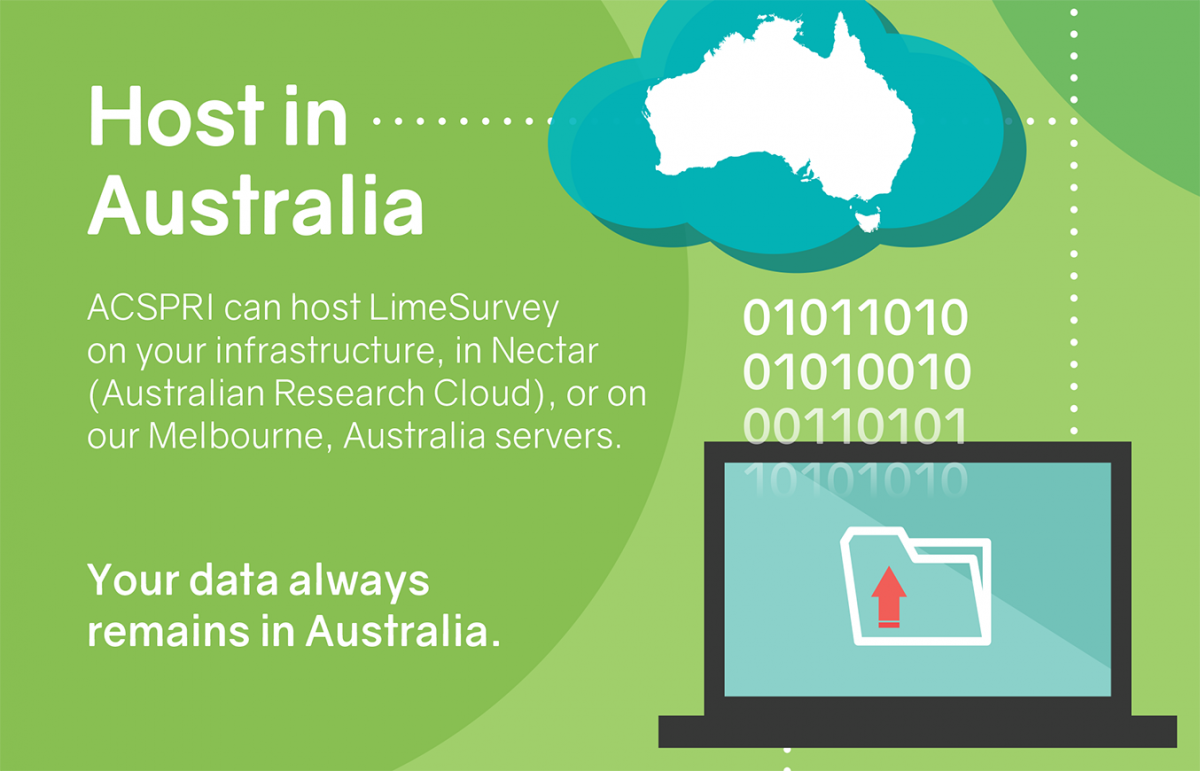 Host in Australia

ACSPRI can host LimeSurvey on your infrastructure, in Nectar (Australian Research Cloud), or on our Melbourne, Australia servers.

Your data always remains in Australia.

01011010
01010010
00110101
10101010